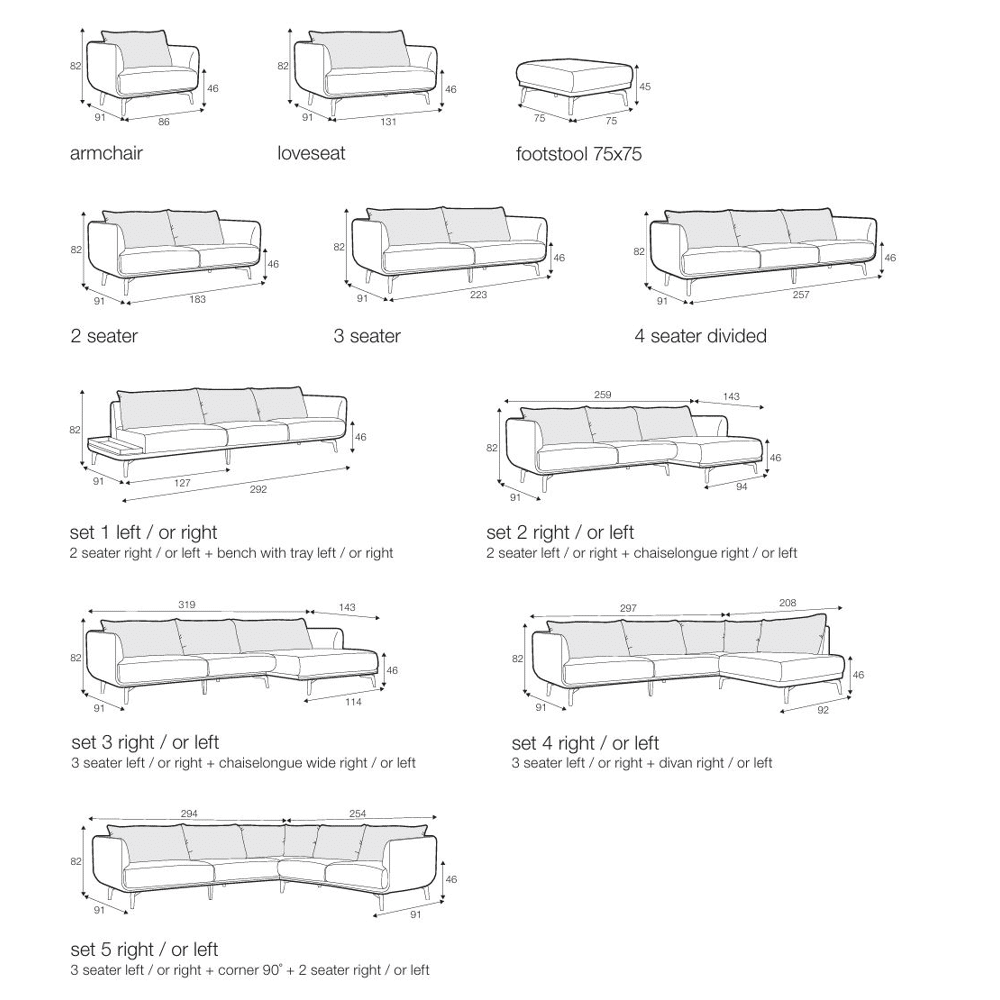 82
46
91
86
armchair

82
46
91
131
loveseat

45
75
75
footstool 75x75

82
46
91
183
2 seater

82
46
91
223
3 seater

82
46
91
257
4 seater divided

82
46
91
127
292
set 1 left / or right
2 seater right / or left + bench with tray left / or right

259
143
82
46
91
94
set 2 right / or left
2 seater left / or right + chaiselongue right / or left

319
143
82
46
91
114
set 3 right / or left
3 seater left / or right + chaiselongue wide right / or left

297
208
82
46
91
92
set 4 right / or left
3 seater left / or right + divan right / or left

294
254
82
46
91
91
set 5 right / or left
3 seater left / or right + corner 90° + 2 seater right / or left