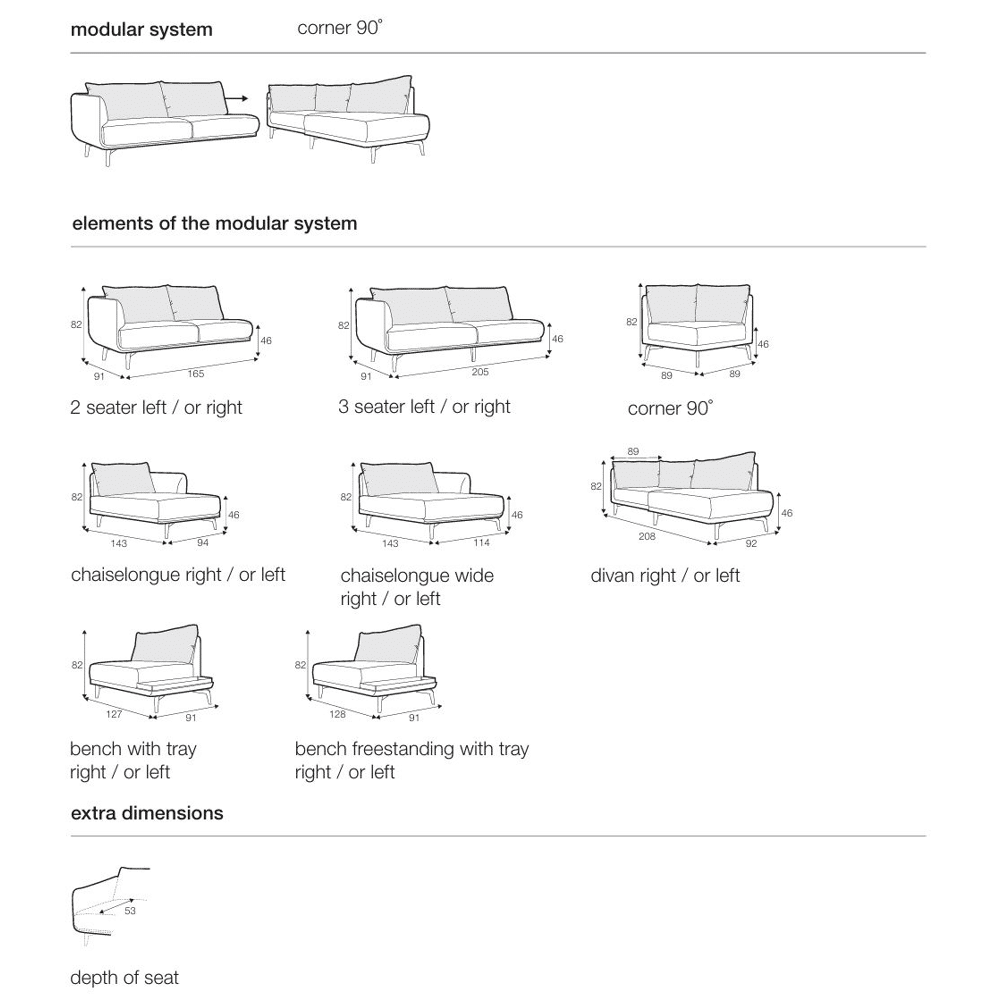 modular system corner 90°

elements of the modular system

82
46
91
165
2 seater left / or right

82
46
91
205
3 seater left / or right

82
46
89
89
corner 90°

82
46
143
94
chaiselongue right / or left

82
46
143
114
chaiselongue wide right / or left

89
82
46
208
92
divan right / or left

82
127
91
bench with tray right / or left

82
128
91
bench freestanding with tray right / or left

extra dimensions

53
depth of seat