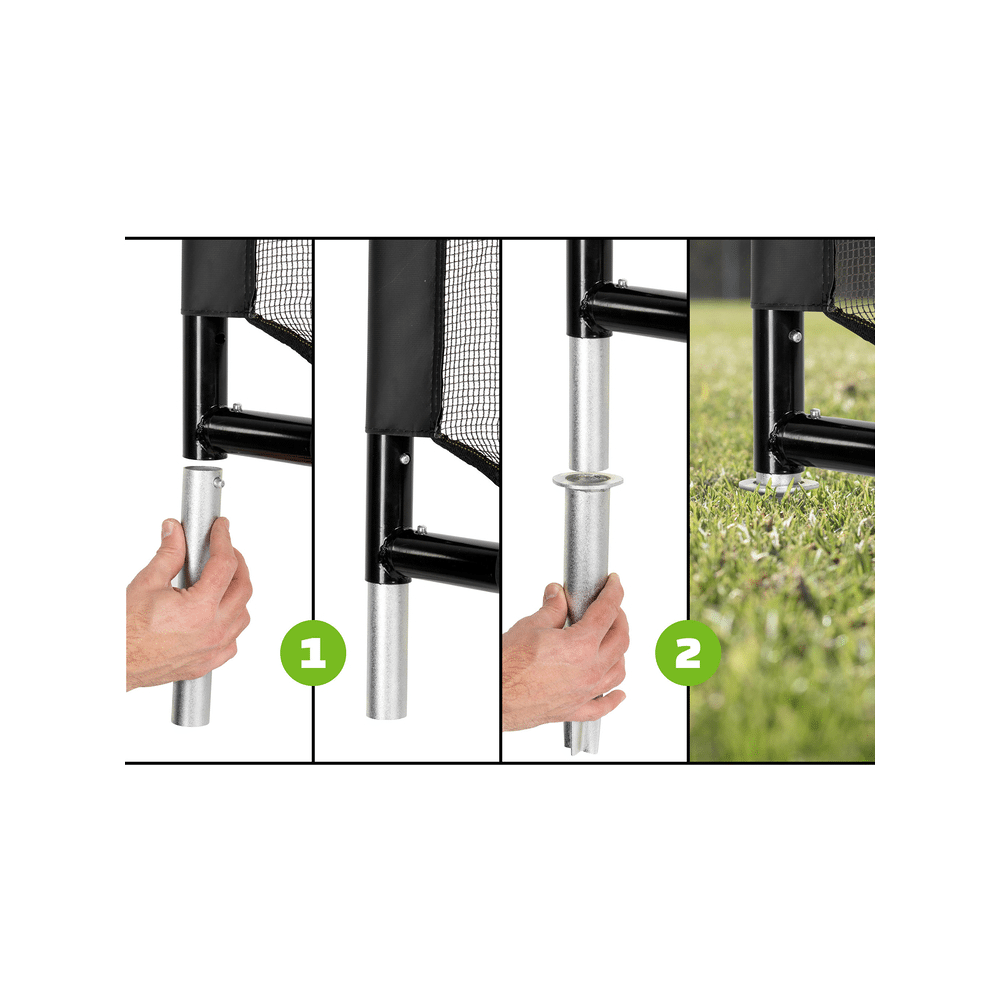 1

2