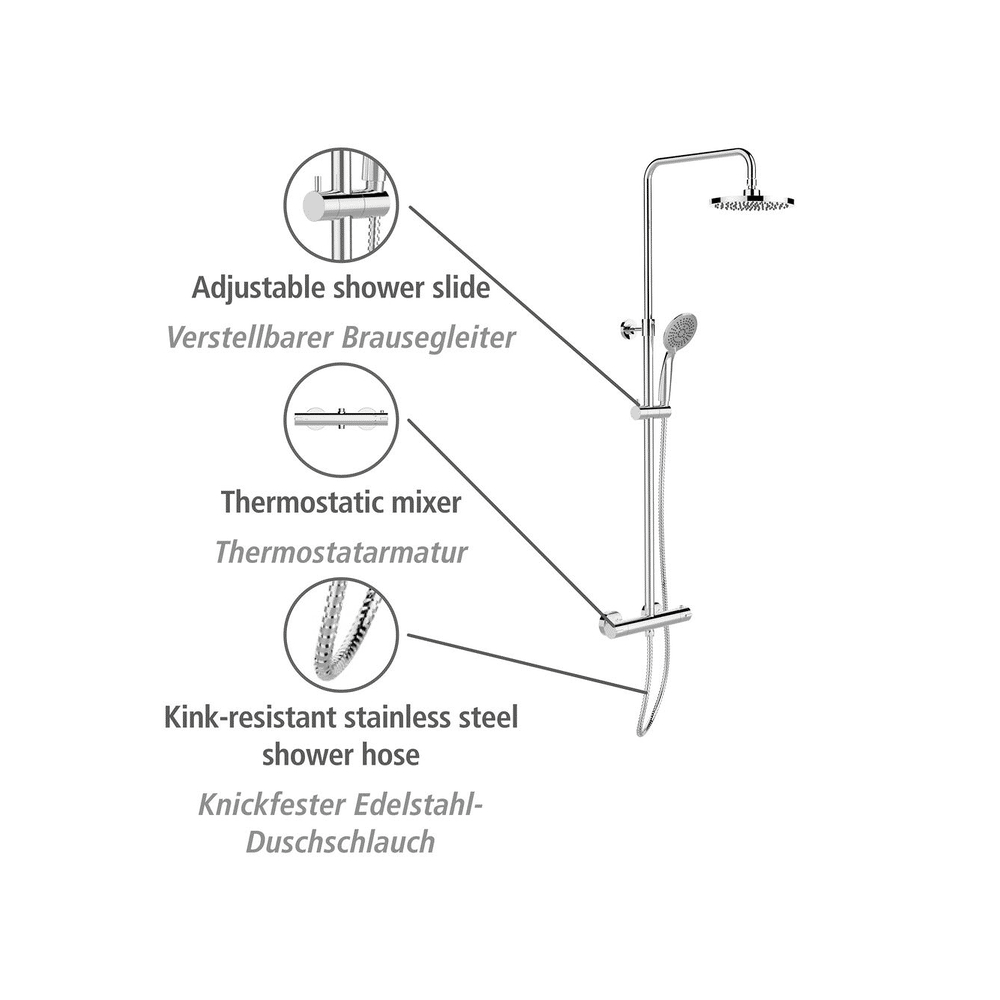 Adjustable shower slide

Verstellbarer Brausegleiter

Thermostatic mixer

Thermostatarmatur

Kink-resistant stainless steel shower hose

Knickfester Edelstahl-Duschschlauch