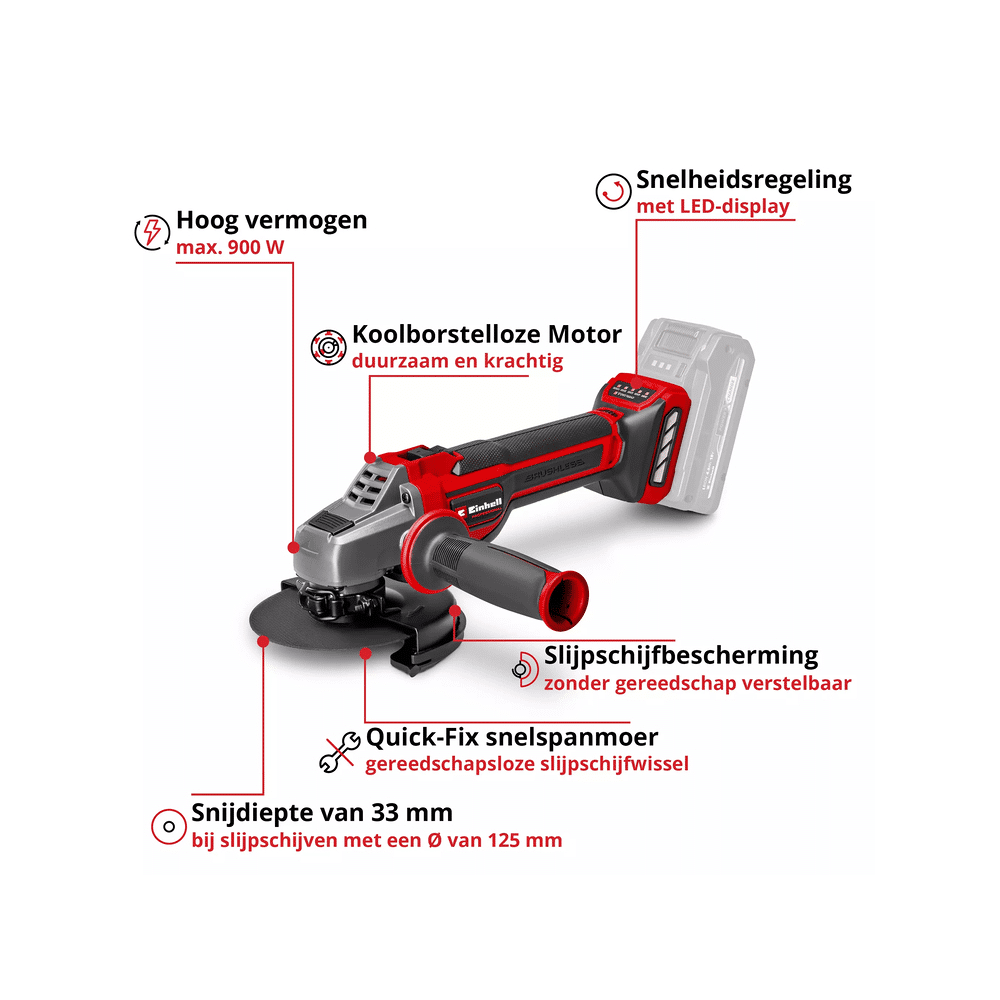 Snelheidsregeling
met LED-display

Hoog vermogen
max. 900 W

Koolborstelloze Motor
duurzaam en krachtig

Einhell
PROFESSIONAL

BRUSHLESS

Slijpschijfbescherming
zonder gereedschap verstelbaar

Quick-Fix snelspanmoer
gereedschapsloze slijpschijfwissel

Snijdiepte van 33 mm
bij slijpschijven met een Ø van 125 mm