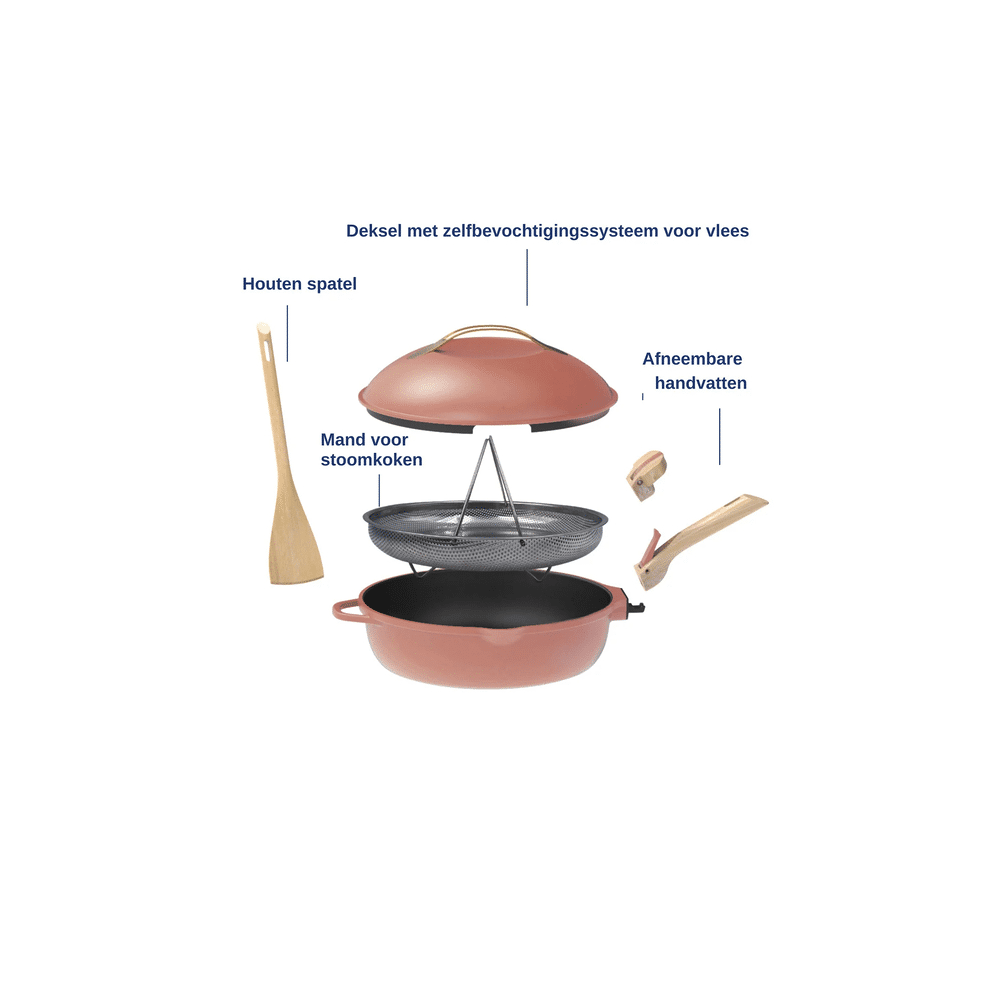 Deksel met zelfbevochtigingssysteem voor vlees

Houten spatel

Afneembare handvatten

Mand voor stoomkoken