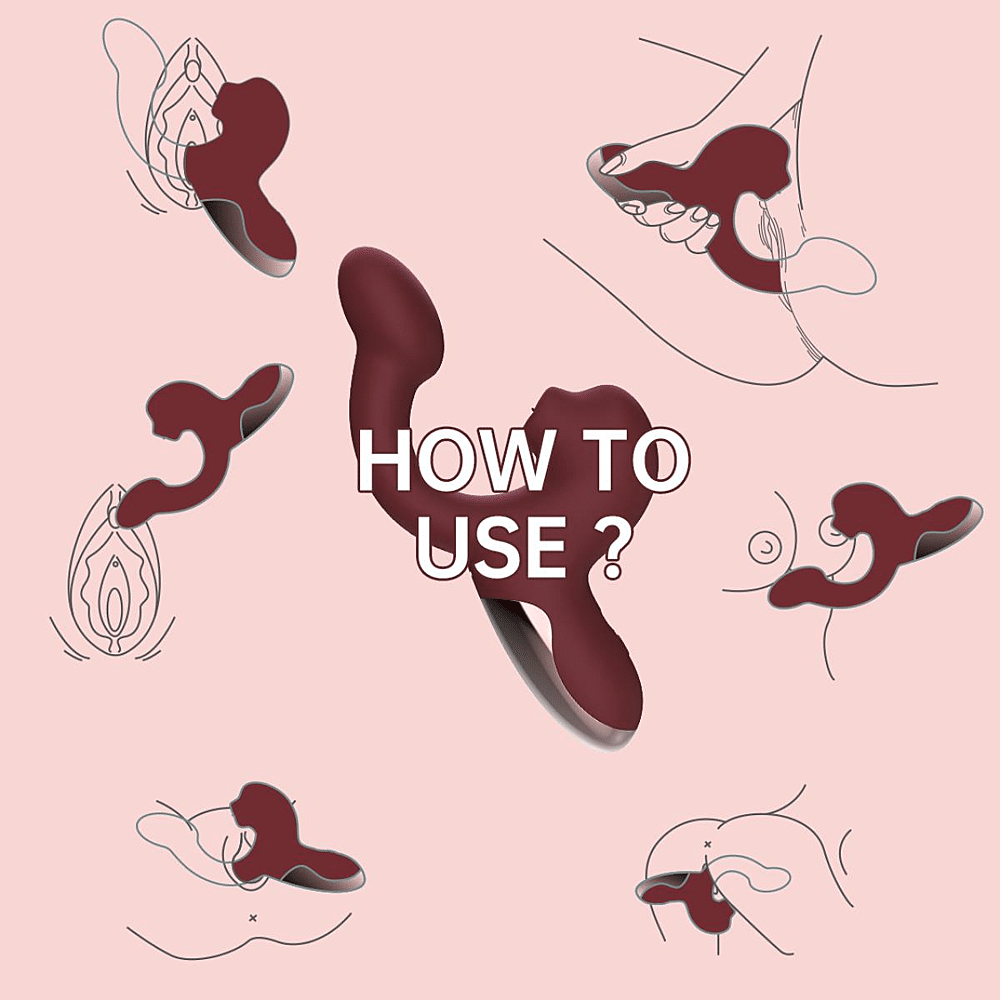 HOW TO USE ?