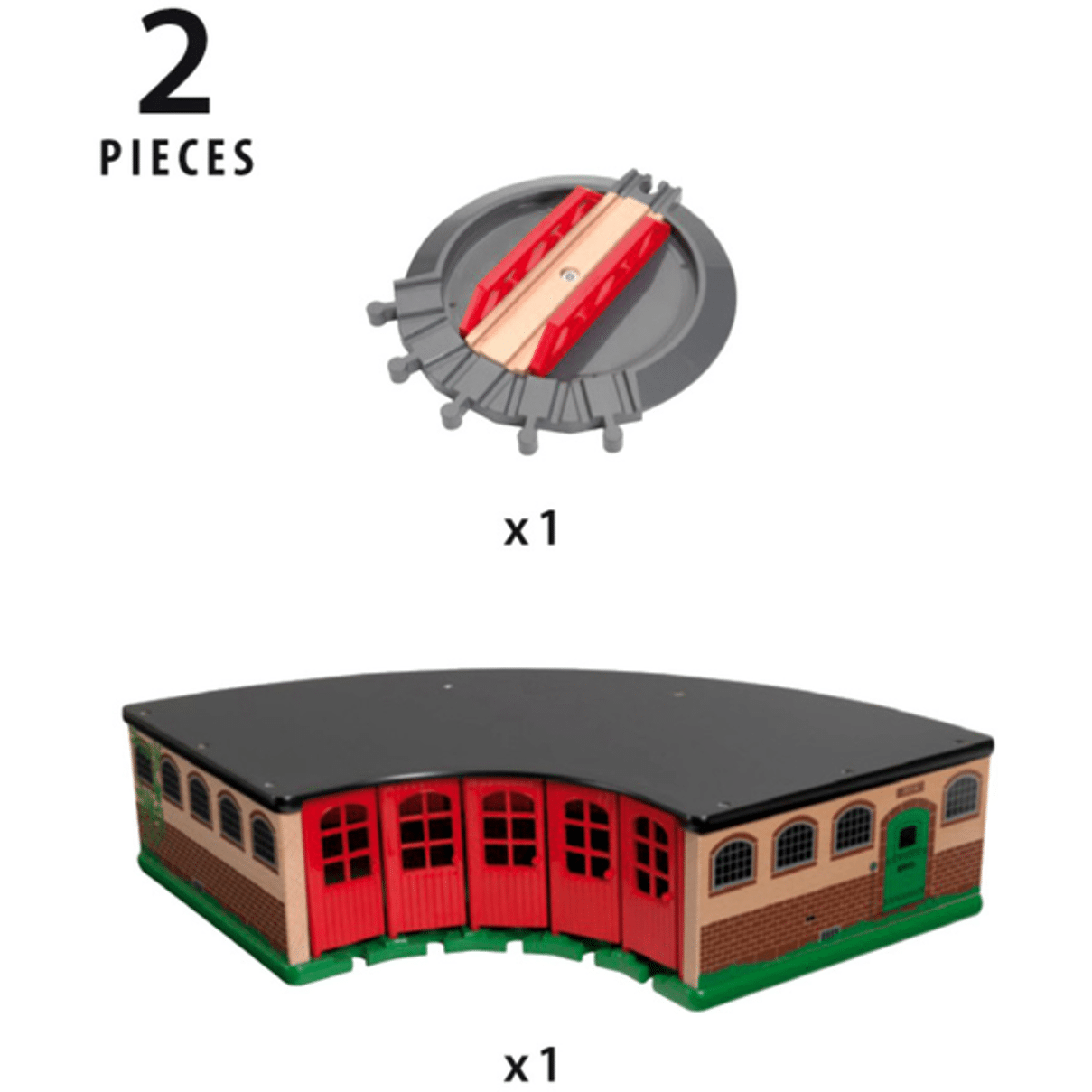 2
PIECES

x 1

x 1