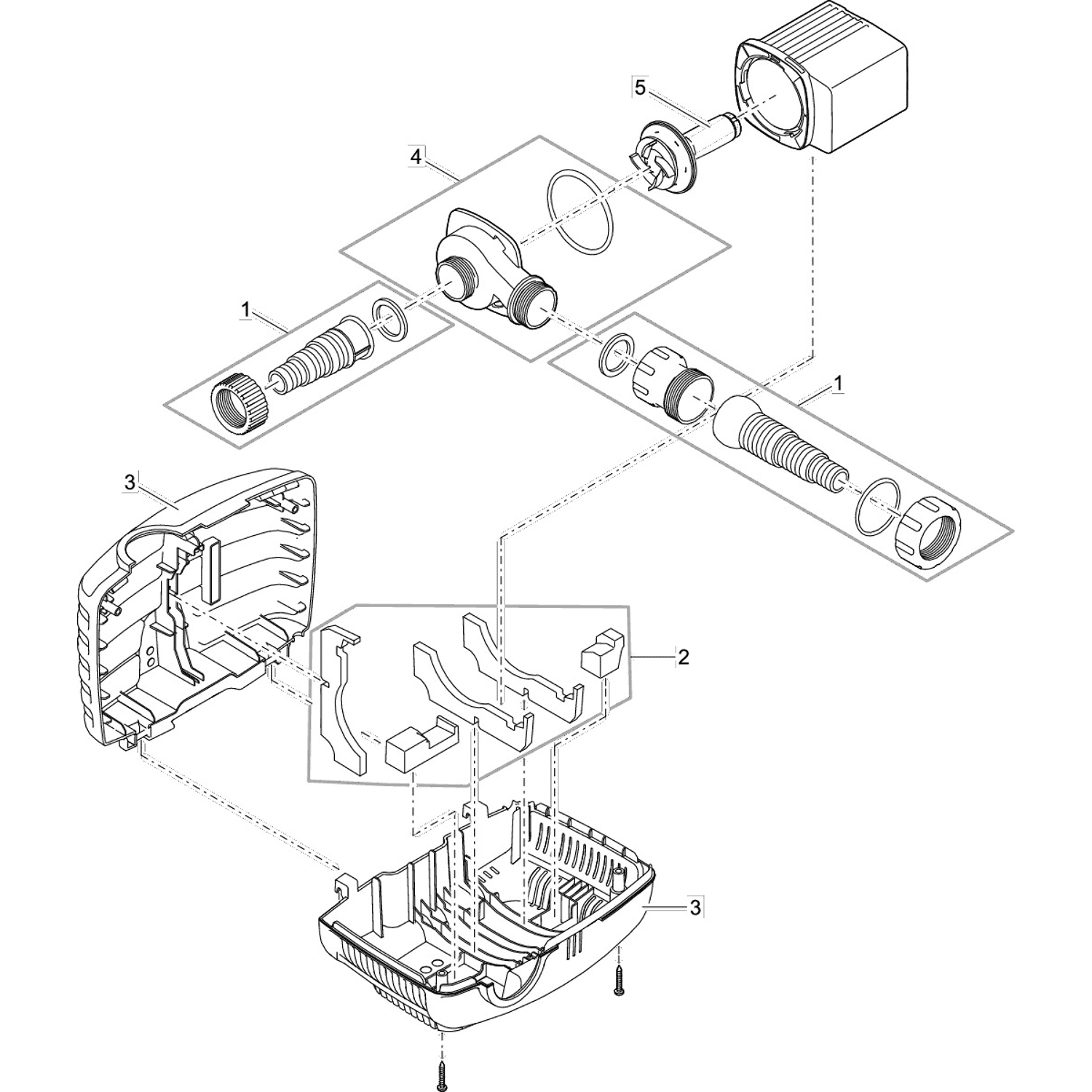 5

4

1

1

3

2

3