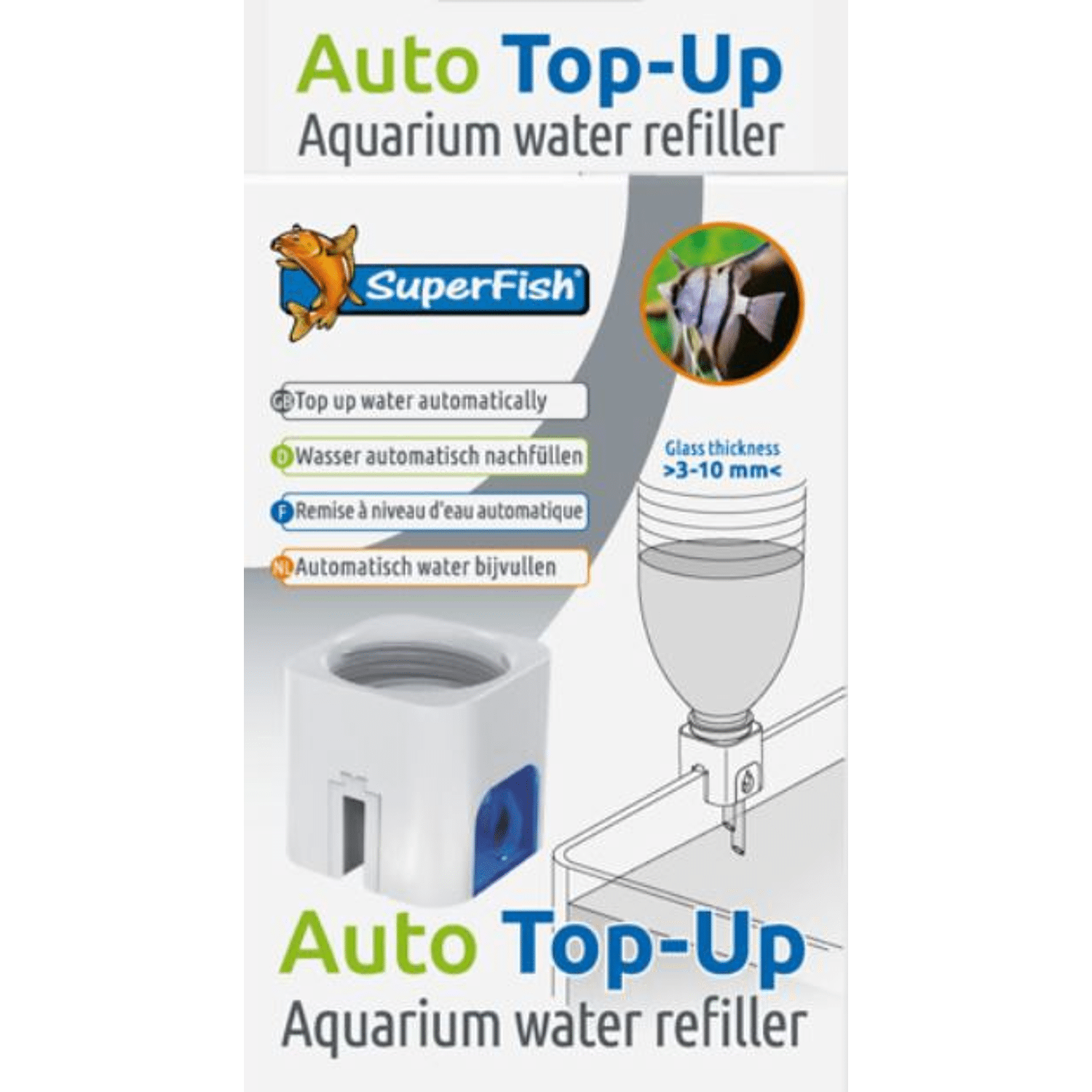 Auto Top-Up
Aquarium water refiller

SuperFish

GB Top up water automatically

D Wasser automatisch nachfüllen

F Remise à niveau d'eau automatique

NL Automatisch water bijvullen

Glass thickness
>3-10 mm<

Auto Top-Up
Aquarium water refiller