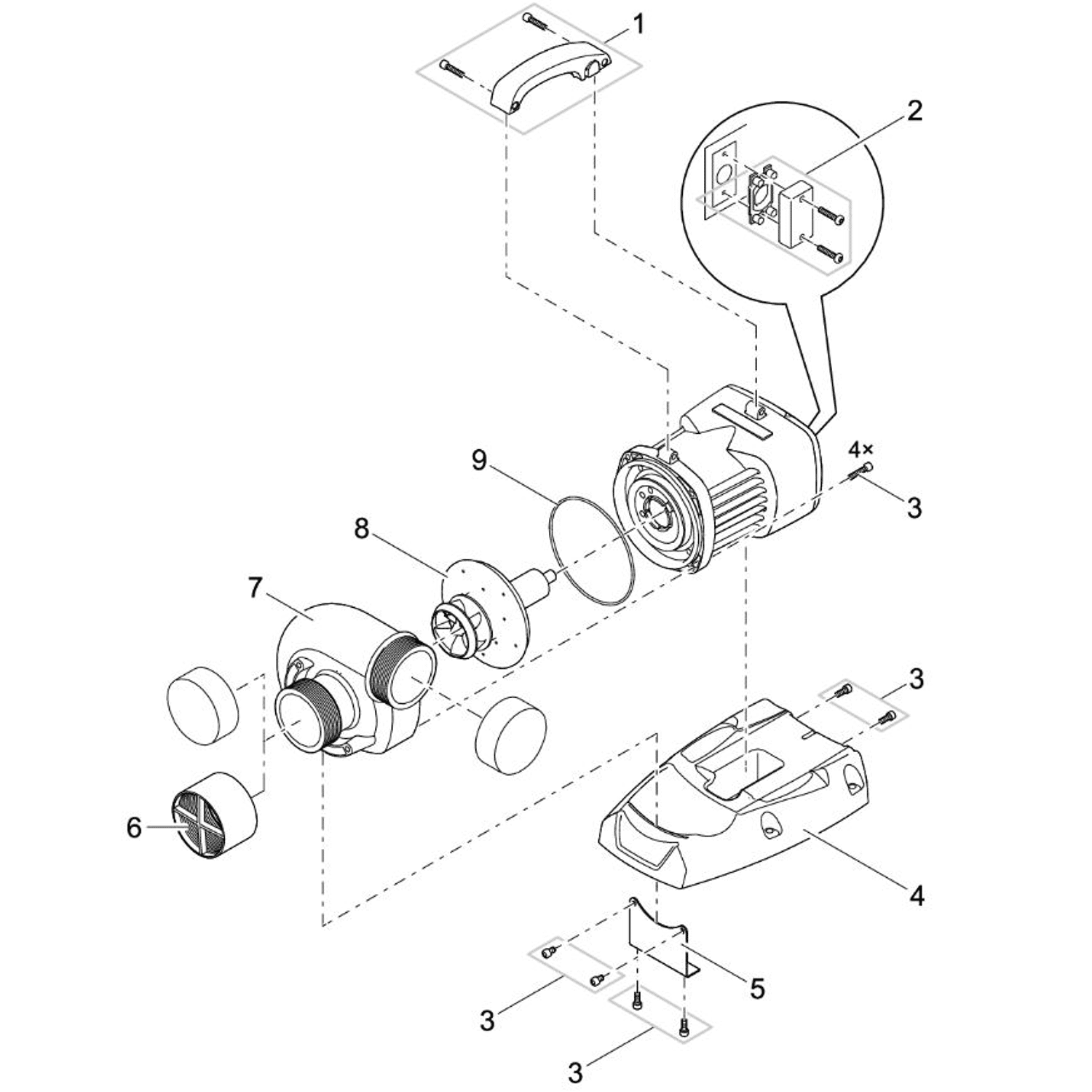 1
2
4×
3
9
8
7
3
6
4
5
3
3