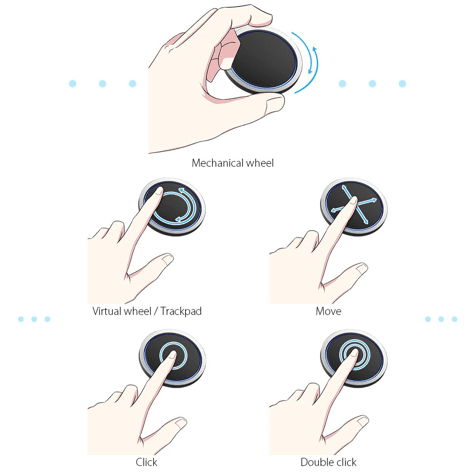 Mechanical wheel

Virtual wheel / Trackpad

Move

Click

Double click