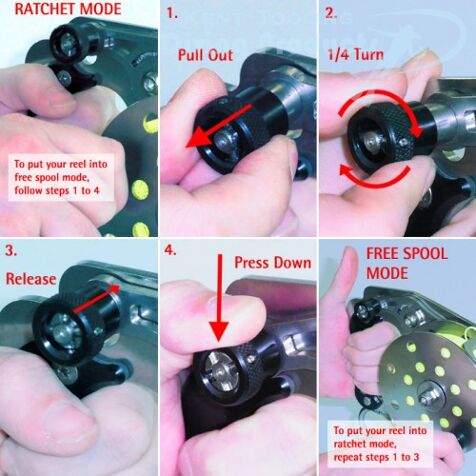 RATCHET MODE

To put your reel into free spool mode, follow steps 1 to 4

1.

Pull Out

2.

1/4 Turn

3.

Release

4.

Press Down

FREE SPOOL MODE

To put your reel into ratchet mode, repeat steps 1 to 3