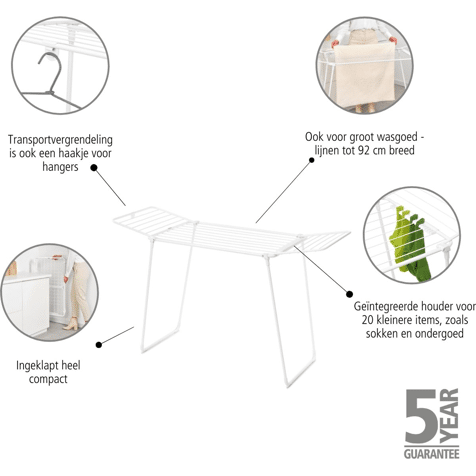 Transportvergrendeling is ook een haakje voor hangers

Ook voor groot wasgoed - lijnen tot 92 cm breed

Geïntegreerde houder voor 20 kleinere items, zoals sokken en ondergoed

Ingeklapt heel compact

5 YEAR GUARANTEE