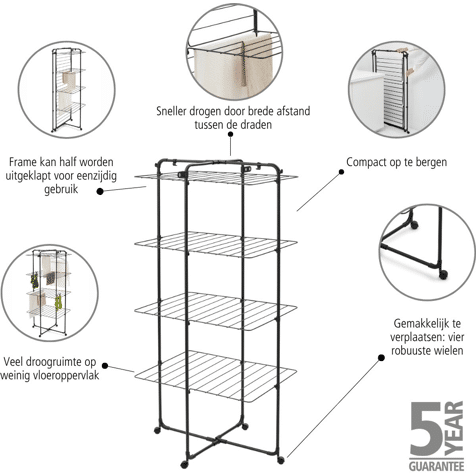 Sneller drogen door brede afstand tussen de draden

Frame kan half worden uitgeklapt voor eenzijdig gebruik

Compact op te bergen

Veel droogruimte op weinig vloeroppervlak

Gemakkelijk te verplaatsen: vier robuuste wielen

5 YEAR GUARANTEE