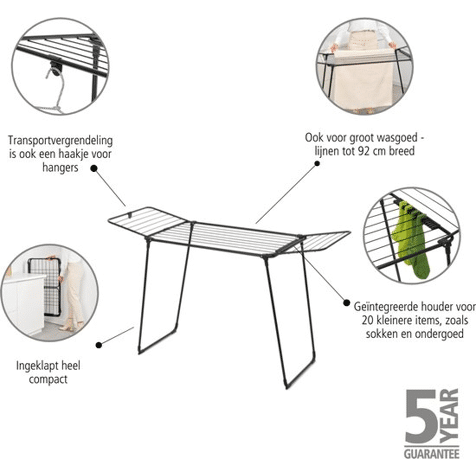 Transportvergrendeling is ook een haakje voor hangers

Ook voor groot wasgoed - lijnen tot 92 cm breed

Geïntegreerde houder voor 20 kleinere items, zoals sokken en ondergoed

Ingeklapt heel compact

5 YEAR GUARANTEE