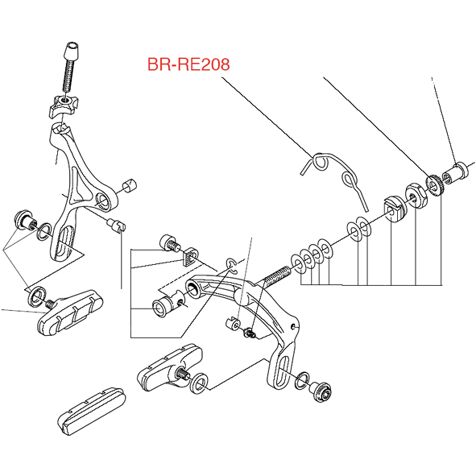 BR-RE208