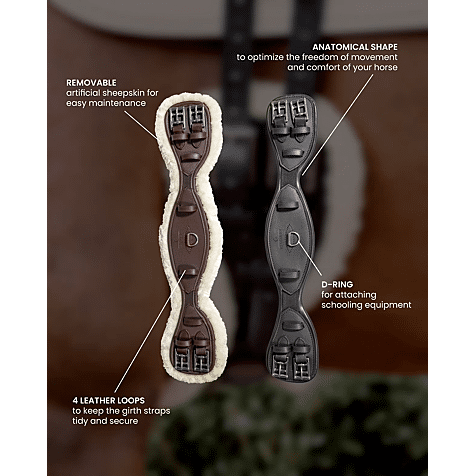 ANATOMICAL SHAPE
to optimize the freedom of movement and comfort of your horse

REMOVABLE
artificial sheepskin for easy maintenance

D-RING
for attaching schooling equipment

4 LEATHER LOOPS
to keep the girth straps tidy and secure