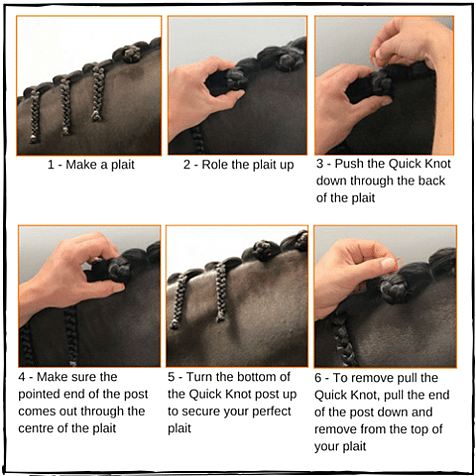 1 - Make a plait

2 - Role the plait up

3 - Push the Quick Knot down through the back of the plait

4 - Make sure the pointed end of the post comes out through the centre of the plait

5 - Turn the bottom of the Quick Knot post up to secure your perfect plait

6 - To remove pull the Quick Knot, pull the end of the post down and remove from the top of your plait