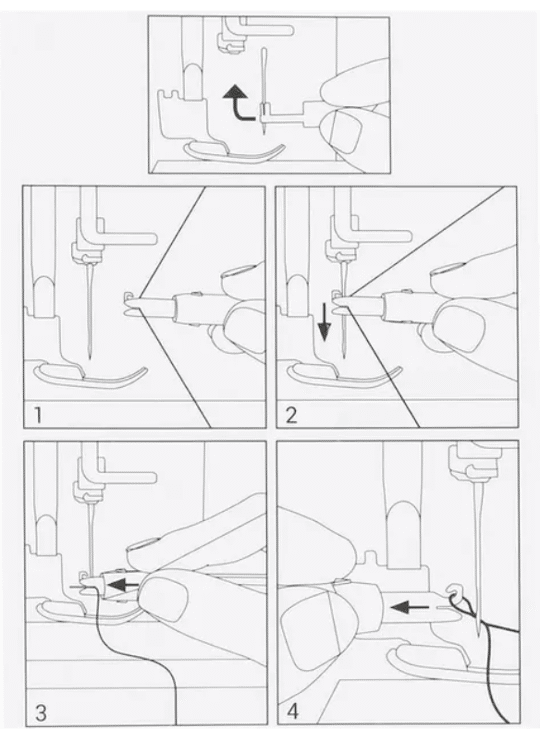 1

2

3

4