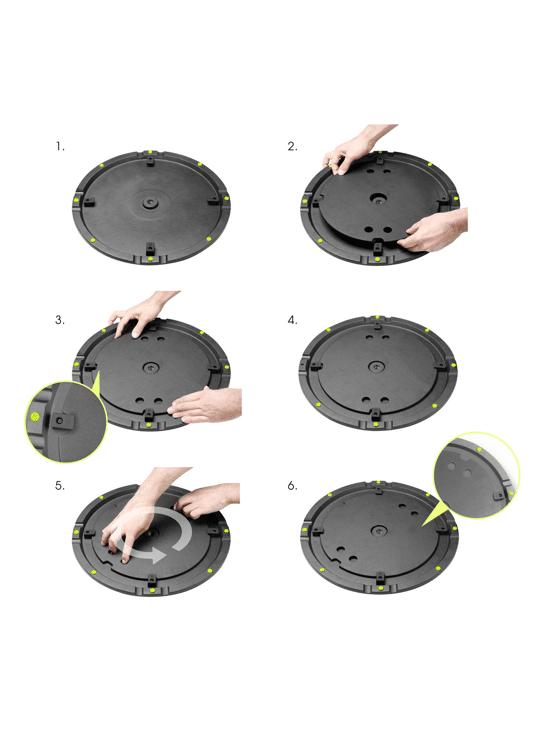 1.

2.

3.

4.

5.

6.