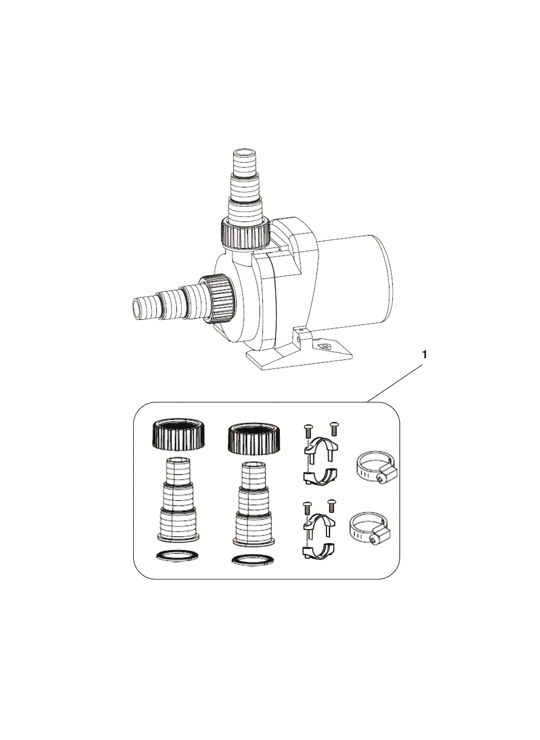 1