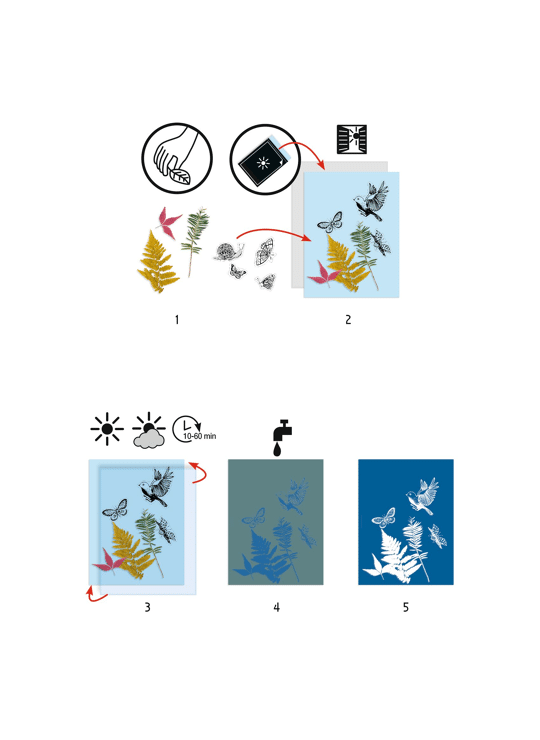 1

2

10-60 min

3

4

5