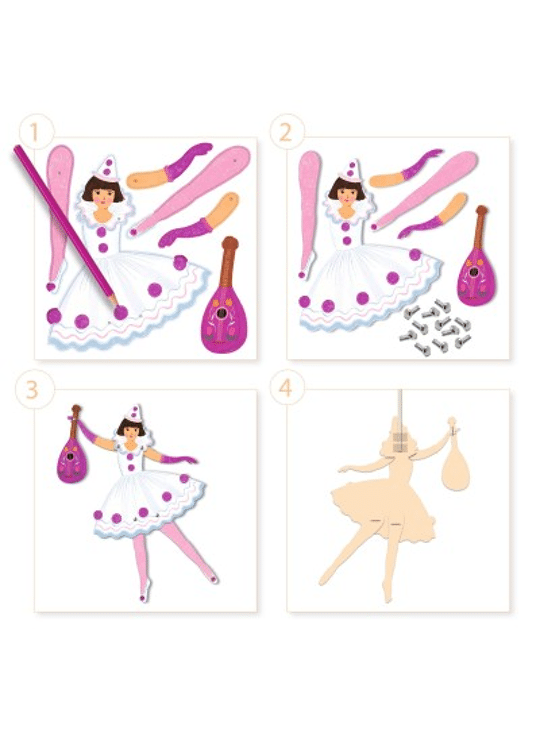 1

2

3

4