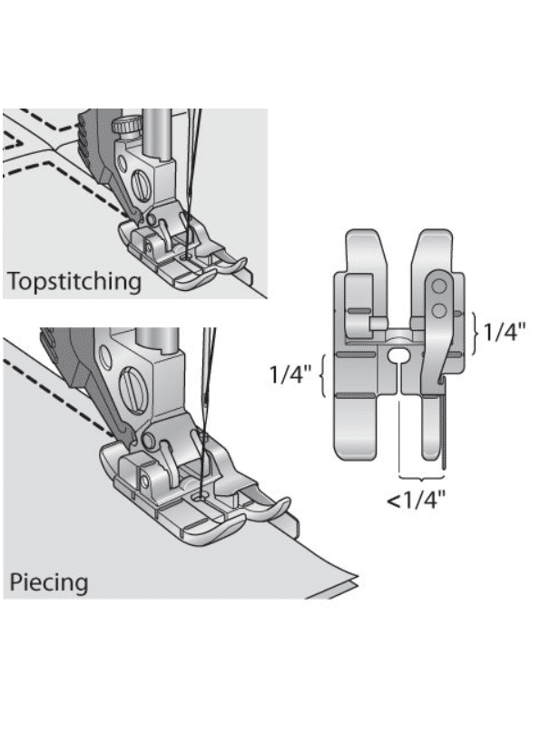 Topstitching

Piecing

1/4"

1/4"

<1/4"