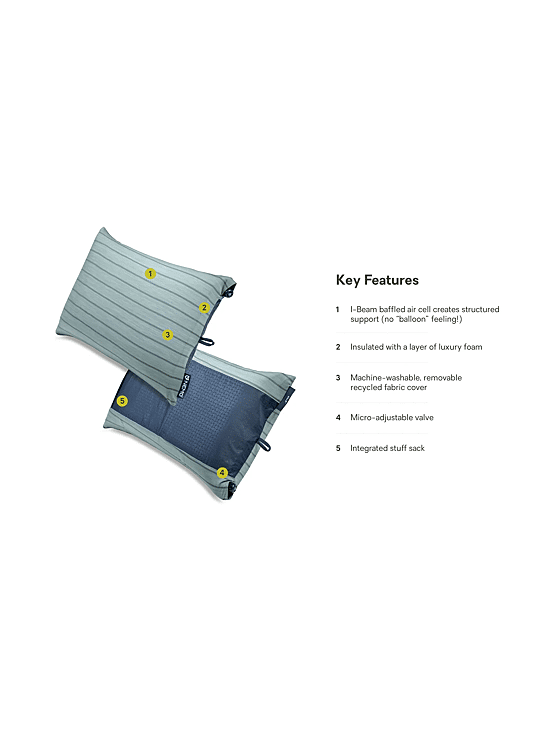 1

2

3

5

4

Key Features

1 I-Beam baffled air cell creates structured support (no "balloon" feeling!)

2 Insulated with a layer of luxury foam

3 Machine-washable, removable recycled fabric cover

4 Micro-adjustable valve

5 Integrated stuff sack