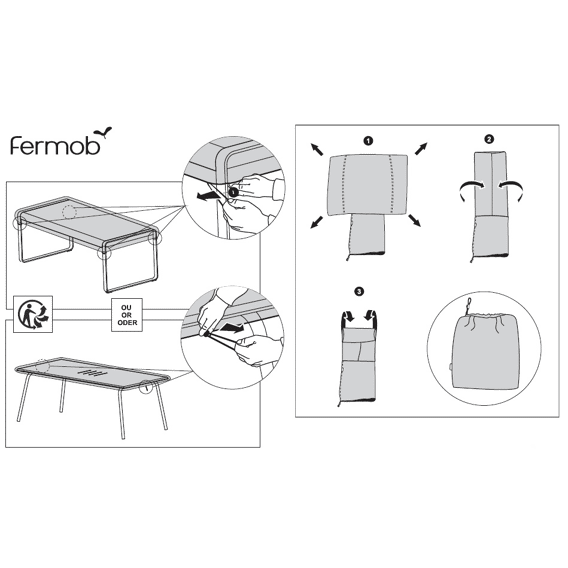 fermob

1

OU
OR
ODER

1

2

3