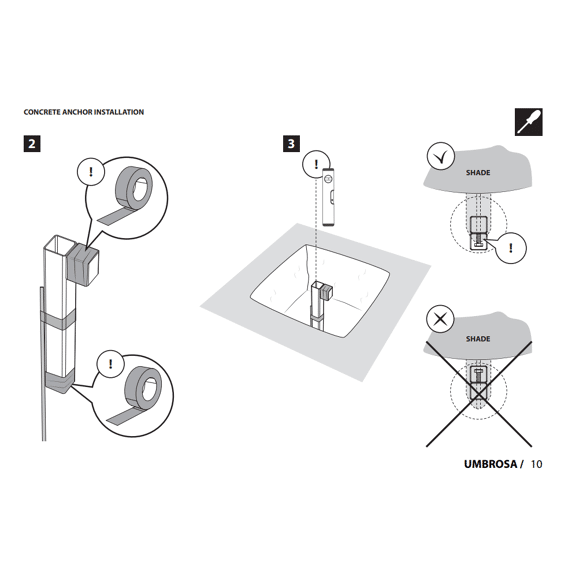 CONCRETE ANCHOR INSTALLATION

2

!

!

3

!

SHADE

!

SHADE

UMBROSA / 10