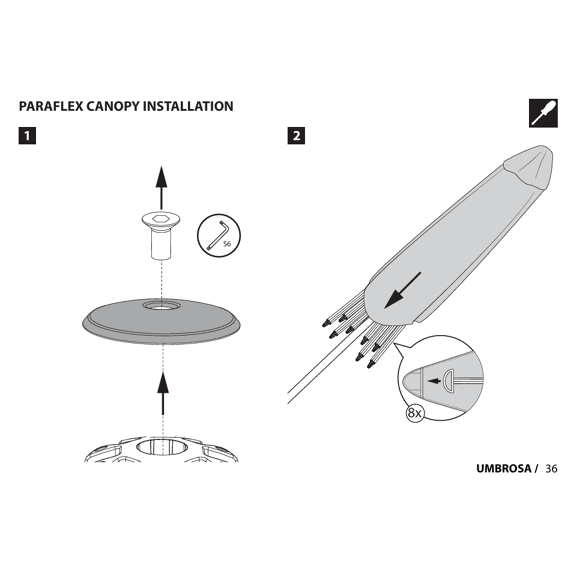 PARAFLEX CANOPY INSTALLATION

1

S6

2

8x

UMBROSA / 36