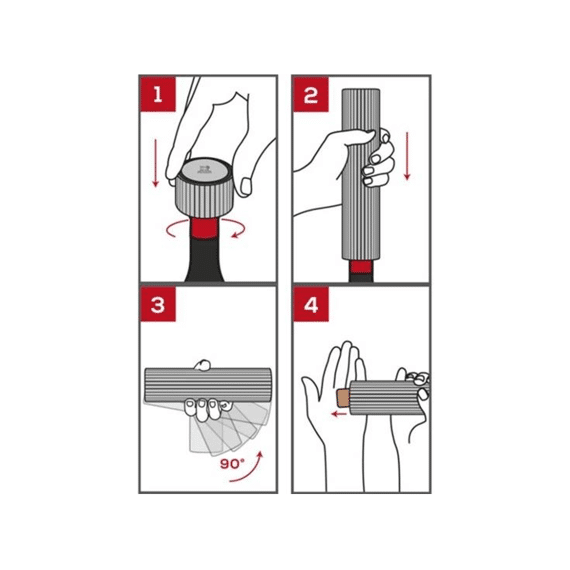 1

2

3

90°

4