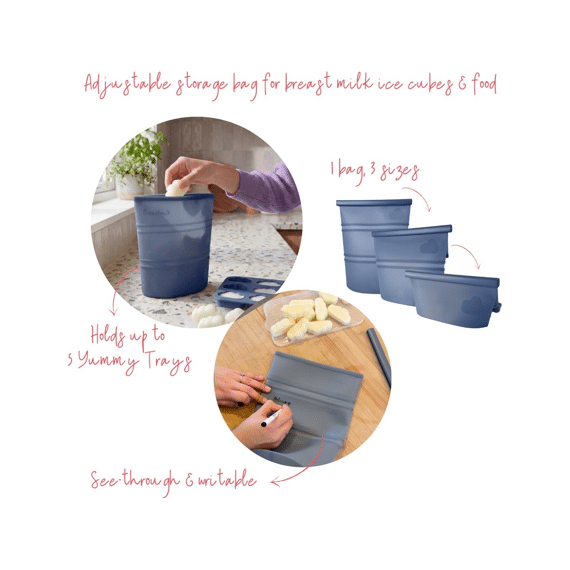 Adjustable storage bag for breast milk ice cubes & food

1 bag, 3 sizes

Holds up to 5 Yummy Trays

See-through & writable