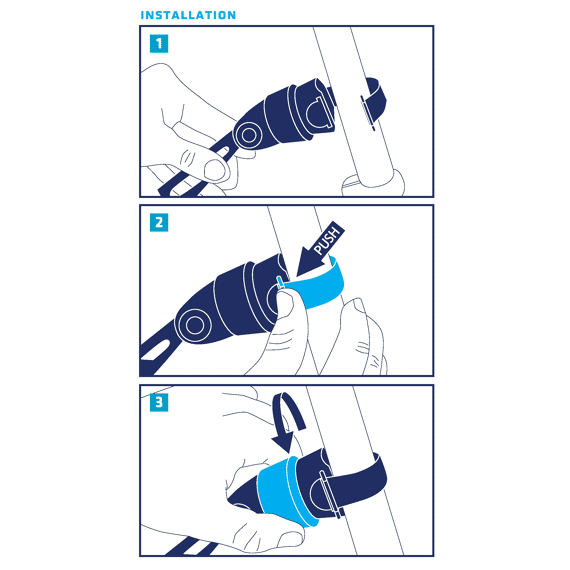 INSTALLATION

1

2

PUSH

3