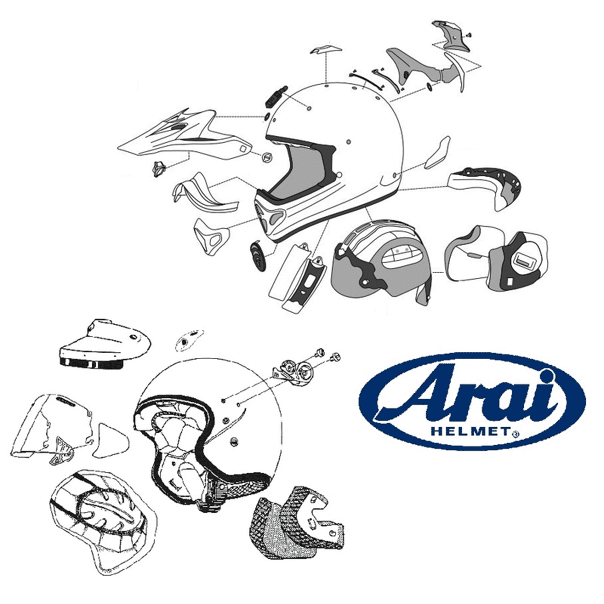 Arai
HELMET®