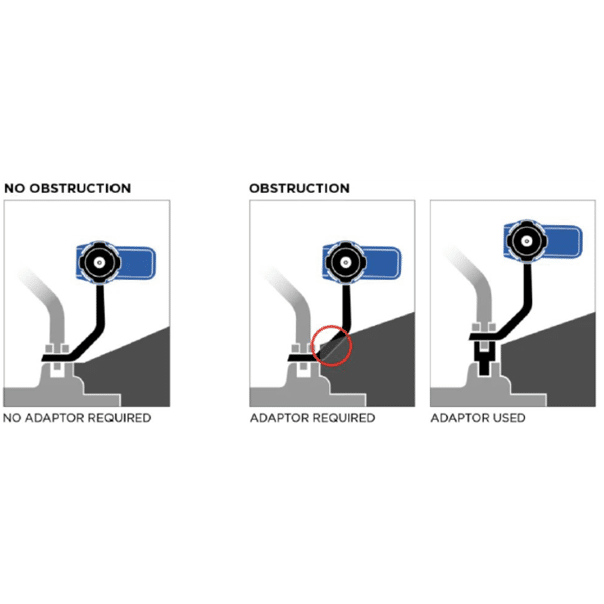 NO OBSTRUCTION

NO ADAPTOR REQUIRED

OBSTRUCTION

ADAPTOR REQUIRED

ADAPTOR USED