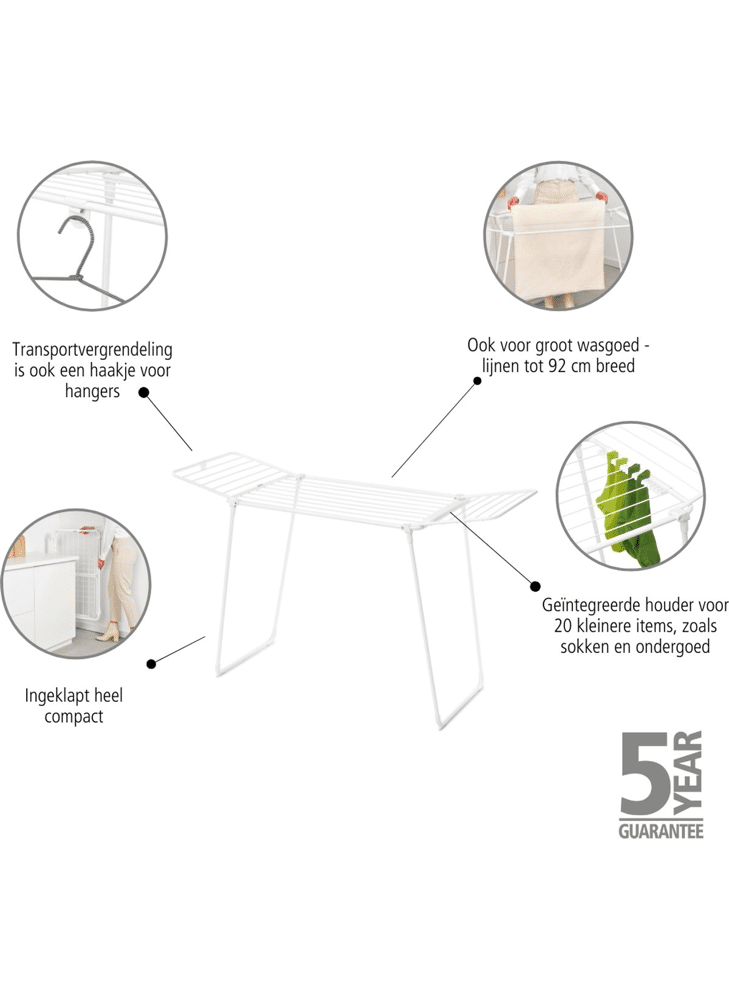 Transportvergrendeling is ook een haakje voor hangers

Ook voor groot wasgoed - lijnen tot 92 cm breed

Geïntegreerde houder voor 20 kleinere items, zoals sokken en ondergoed

Ingeklapt heel compact

5 YEAR
GUARANTEE