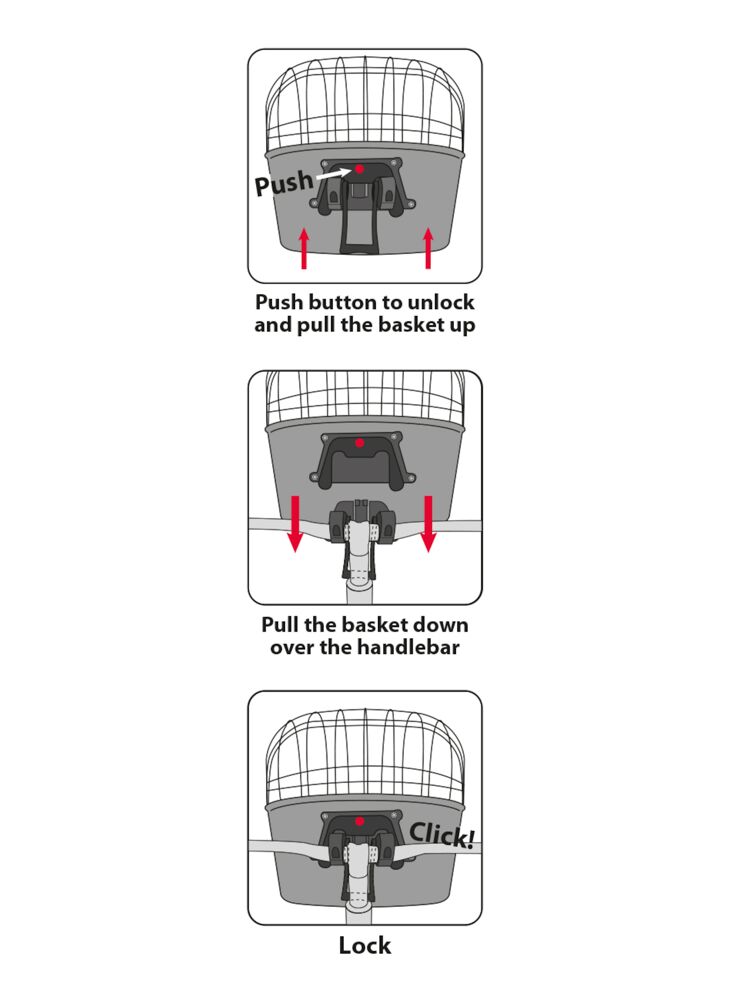 Push

Push button to unlock and pull the basket up

Pull the basket down over the handlebar

Click!

Lock