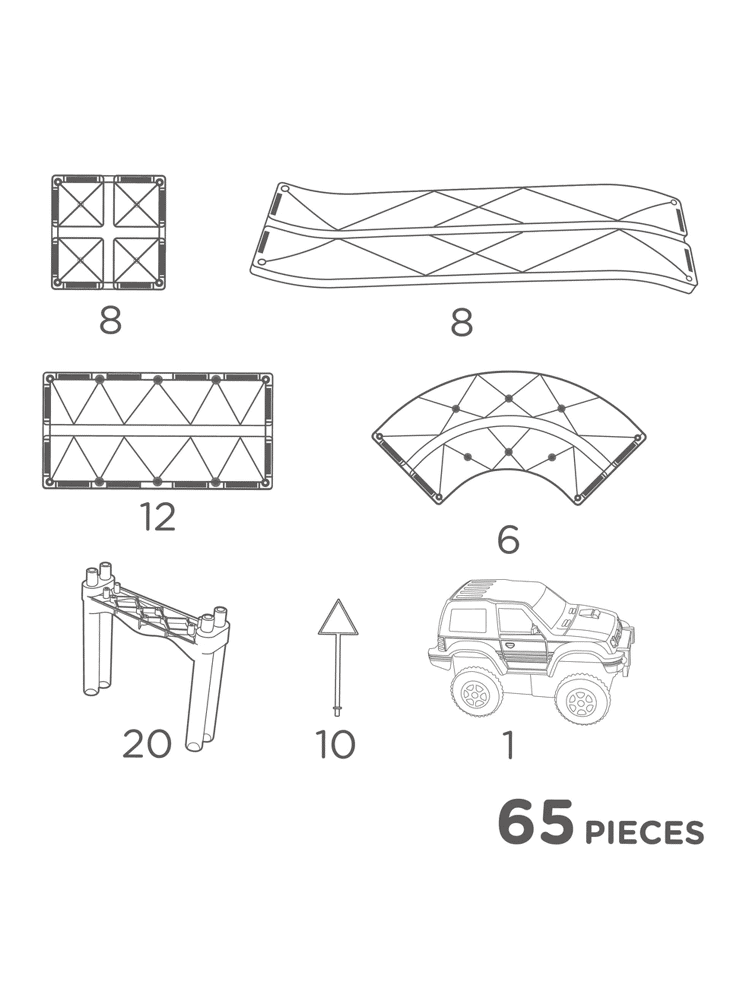 8

8

12

6

20

10

1

65 PIECES