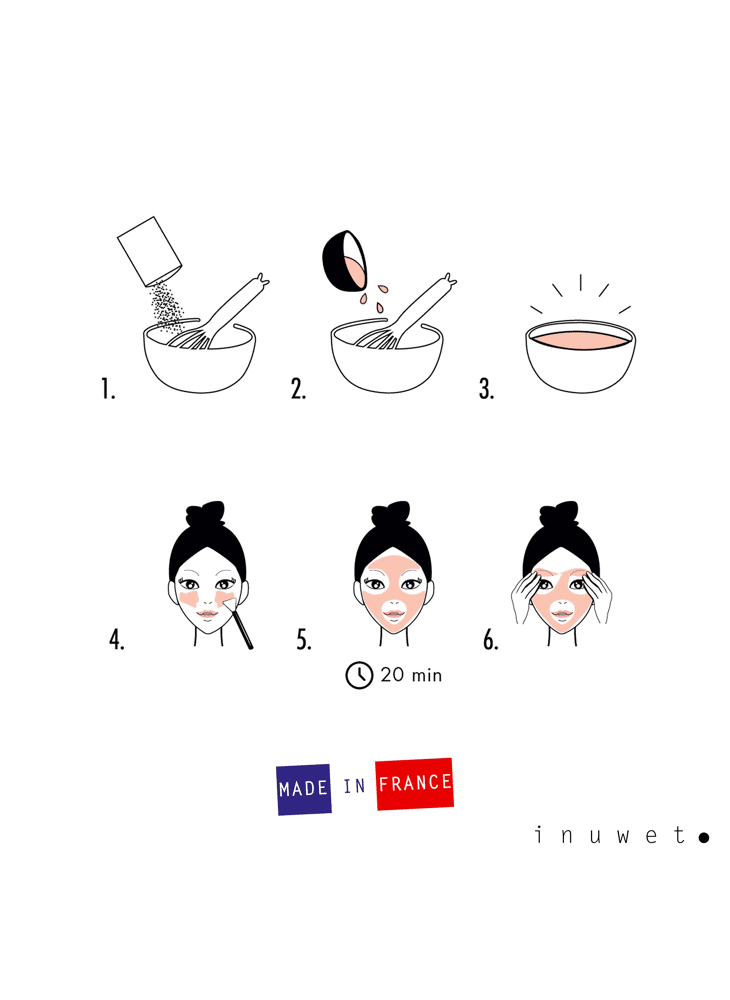 1.
2.
3.
4.
5.
6.
20 min

MADE IN FRANCE

inuwet