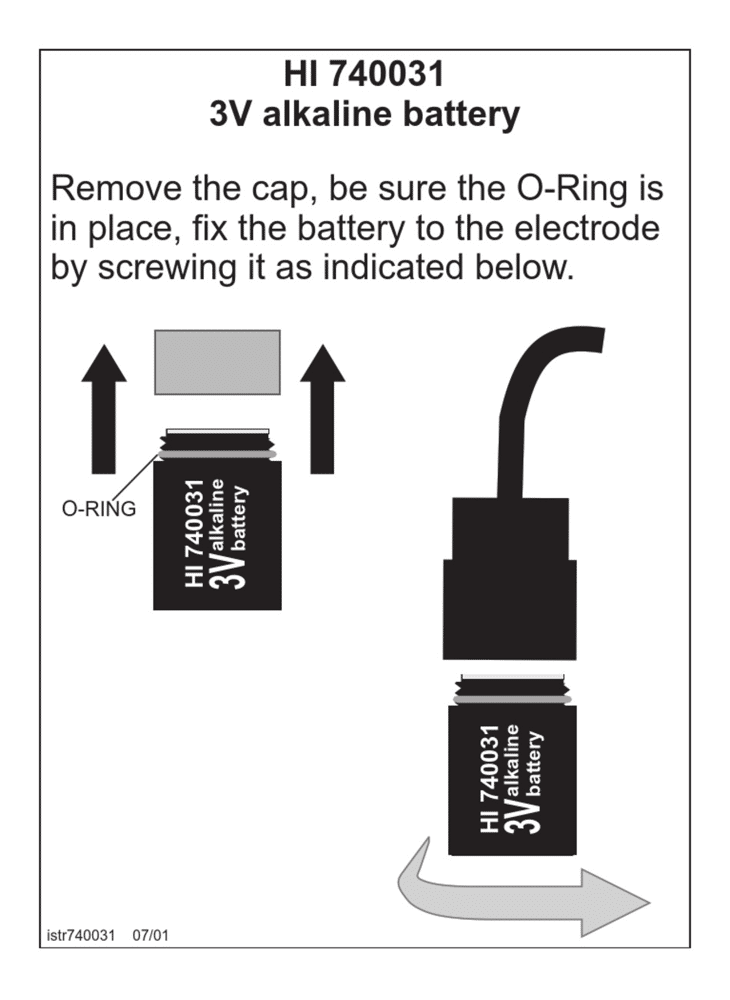 HI 740031
3V alkaline battery

Remove the cap, be sure the O-Ring is in place, fix the battery to the electrode by screwing it as indicated below.

O-RING

HI 740031
3V alkaline battery

HI 740031
3V alkaline battery

istr740031 07/01