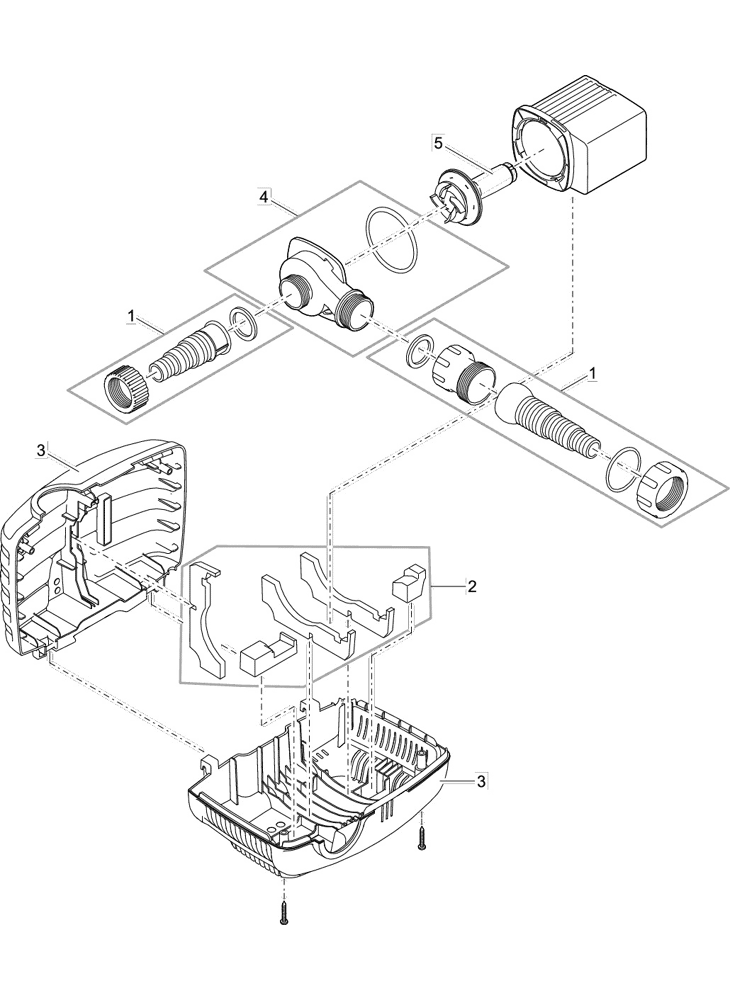 5
4
1
1
3
2
3