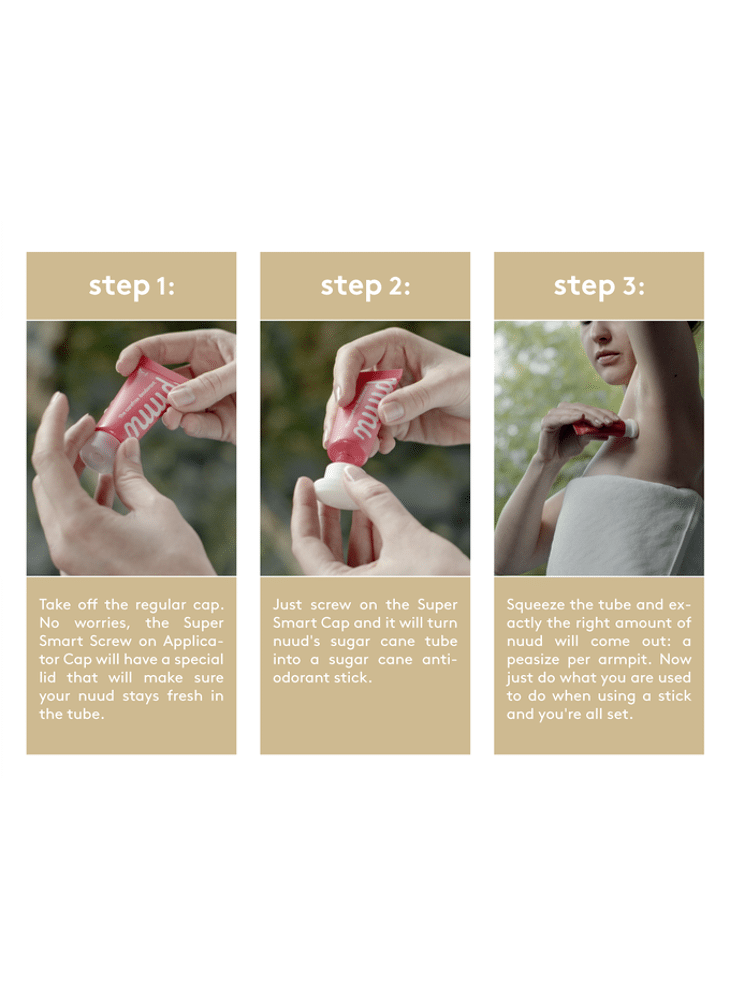 step 1:

Take off the regular cap. No worries, the Super Smart Screw on Applicator Cap will have a special lid that will make sure your nuud stays fresh in the tube.

step 2:

Just screw on the Super Smart Cap and it will turn nuud's sugar cane tube into a sugar cane anti-odorant stick.

step 3:

Squeeze the tube and exactly the right amount of nuud will come out: a peasize per armpit. Now just do what you are used to do when using a stick and you're all set.