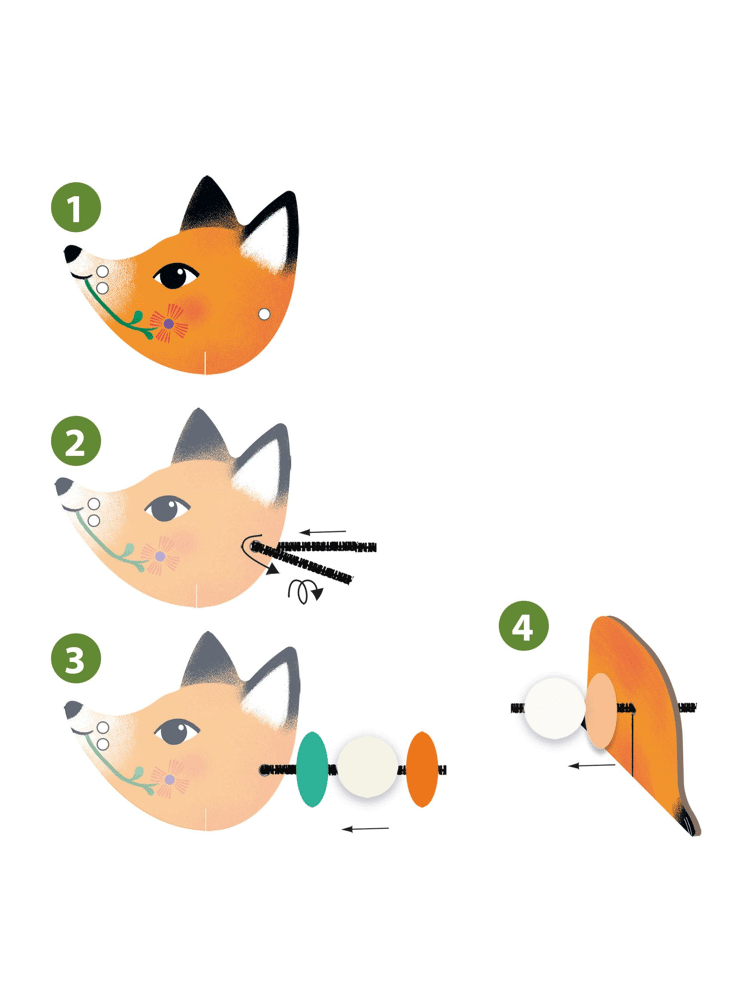 1

2

3

4