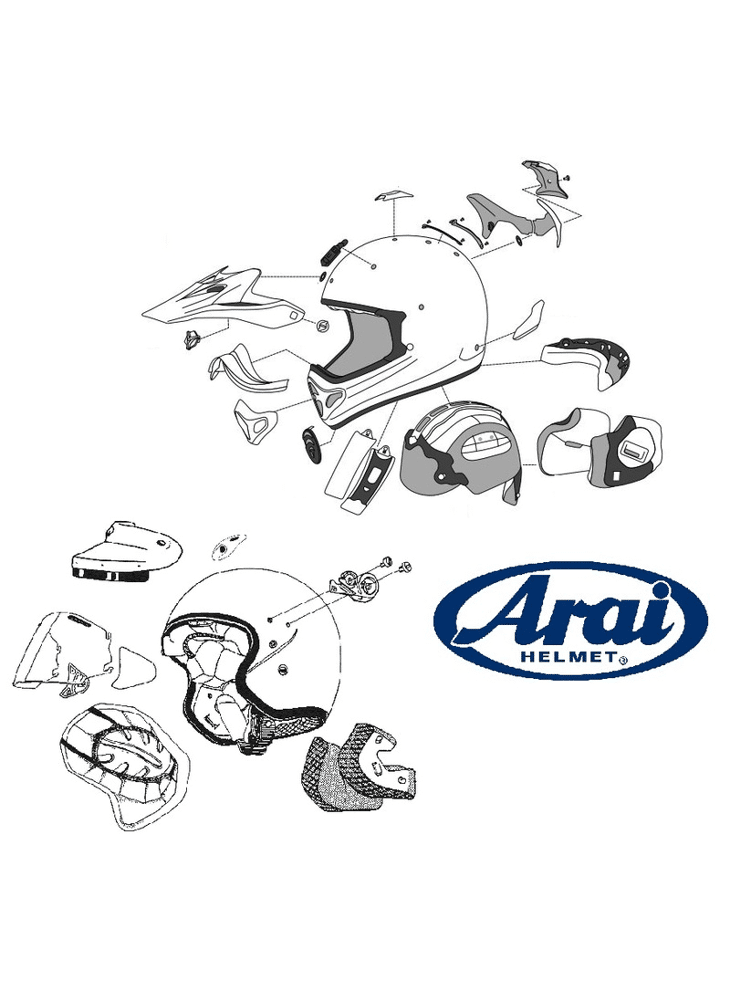 Arai
HELMET®