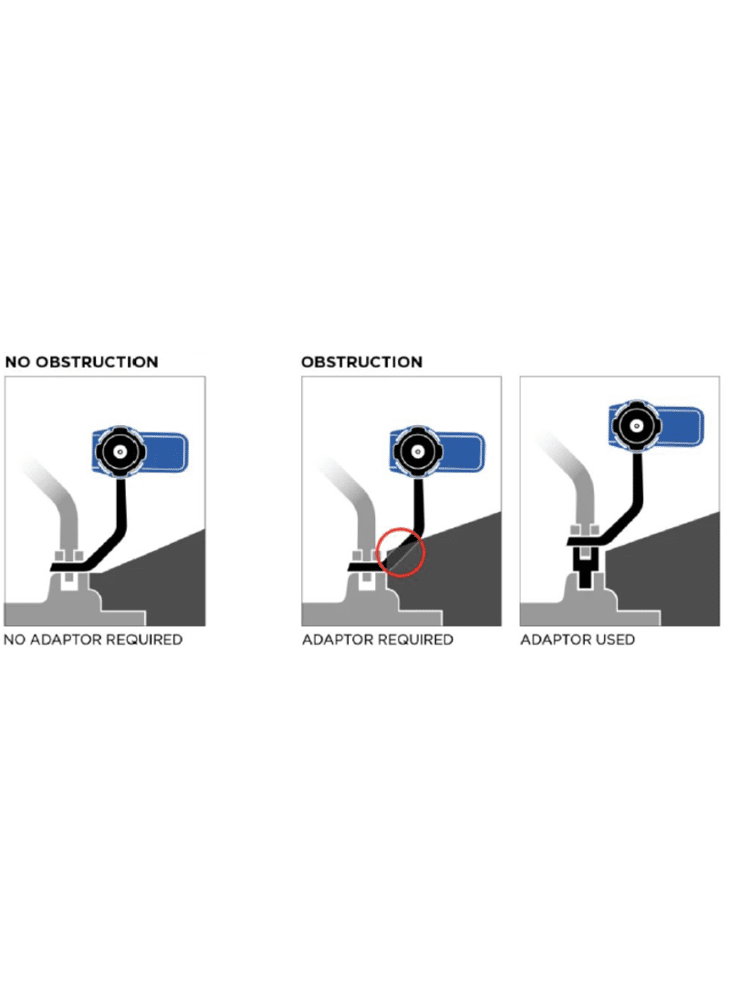 NO OBSTRUCTION

NO ADAPTOR REQUIRED

OBSTRUCTION

ADAPTOR REQUIRED

ADAPTOR USED